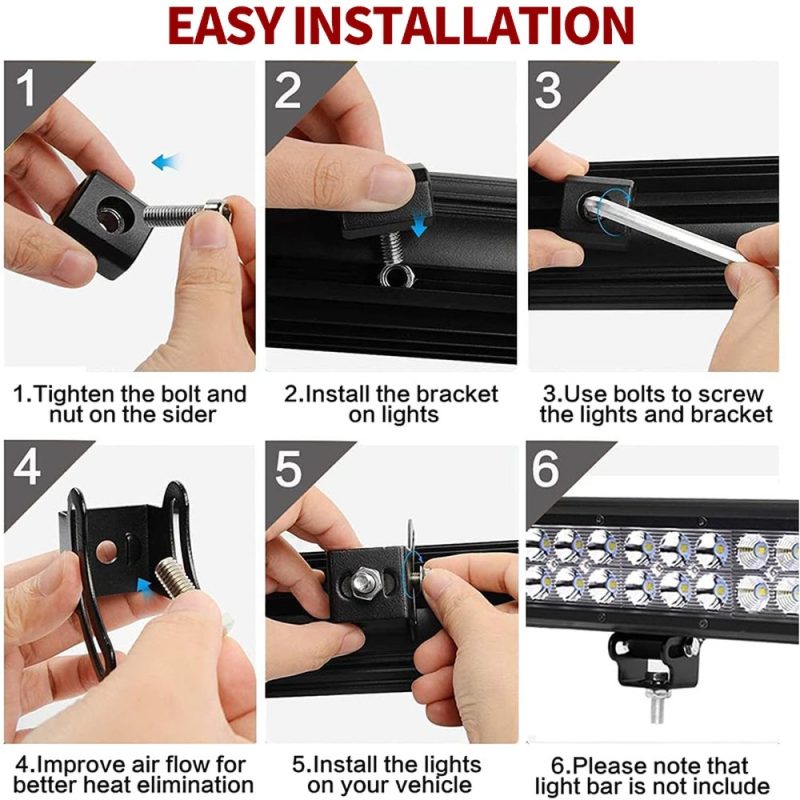 EASY INSTALLATION

1

1.Tighten the bolt and nut on the sider

2

2.Install the bracket on lights

3

3.Use bolts to screw the lights and bracket

4

4.Improve air flow for better heat elimination

5

5.Install the lights on your vehicle

6

6.Please note that light bar is not include